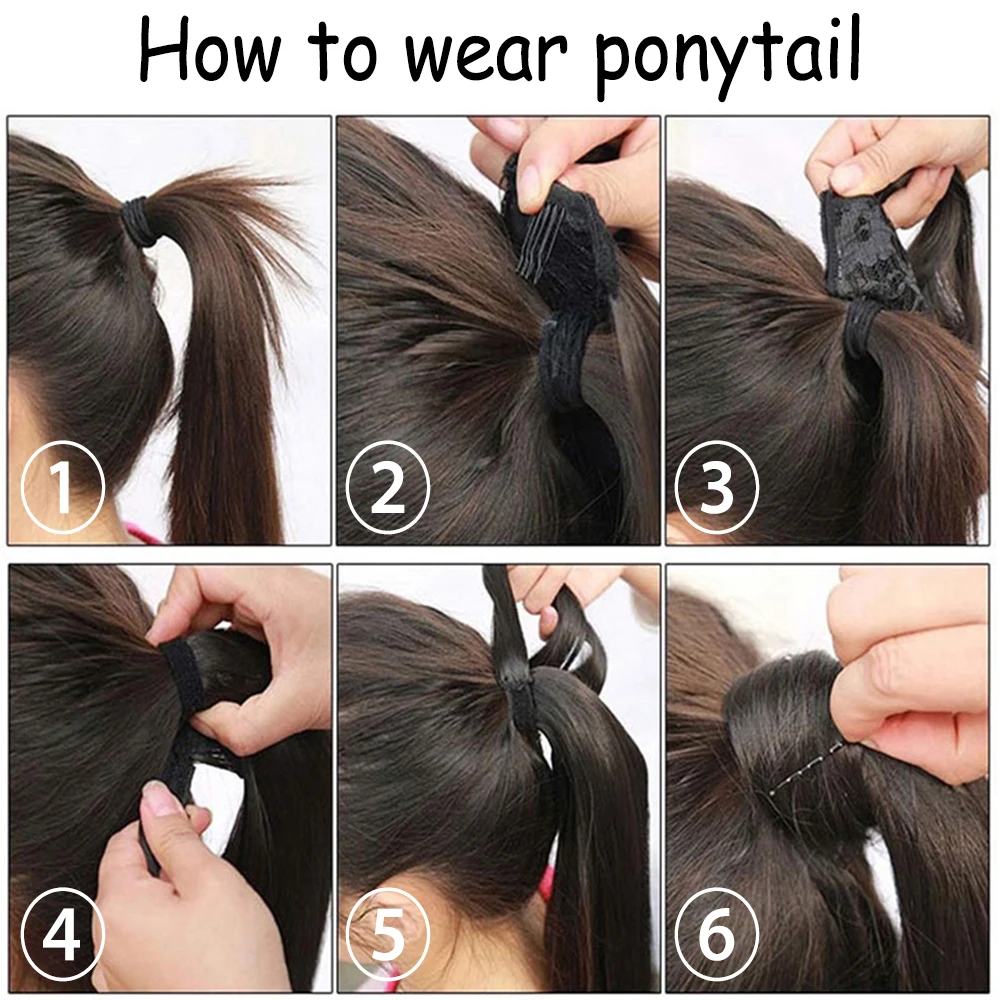 How to wear ponytail

1

2

3

4

5

6